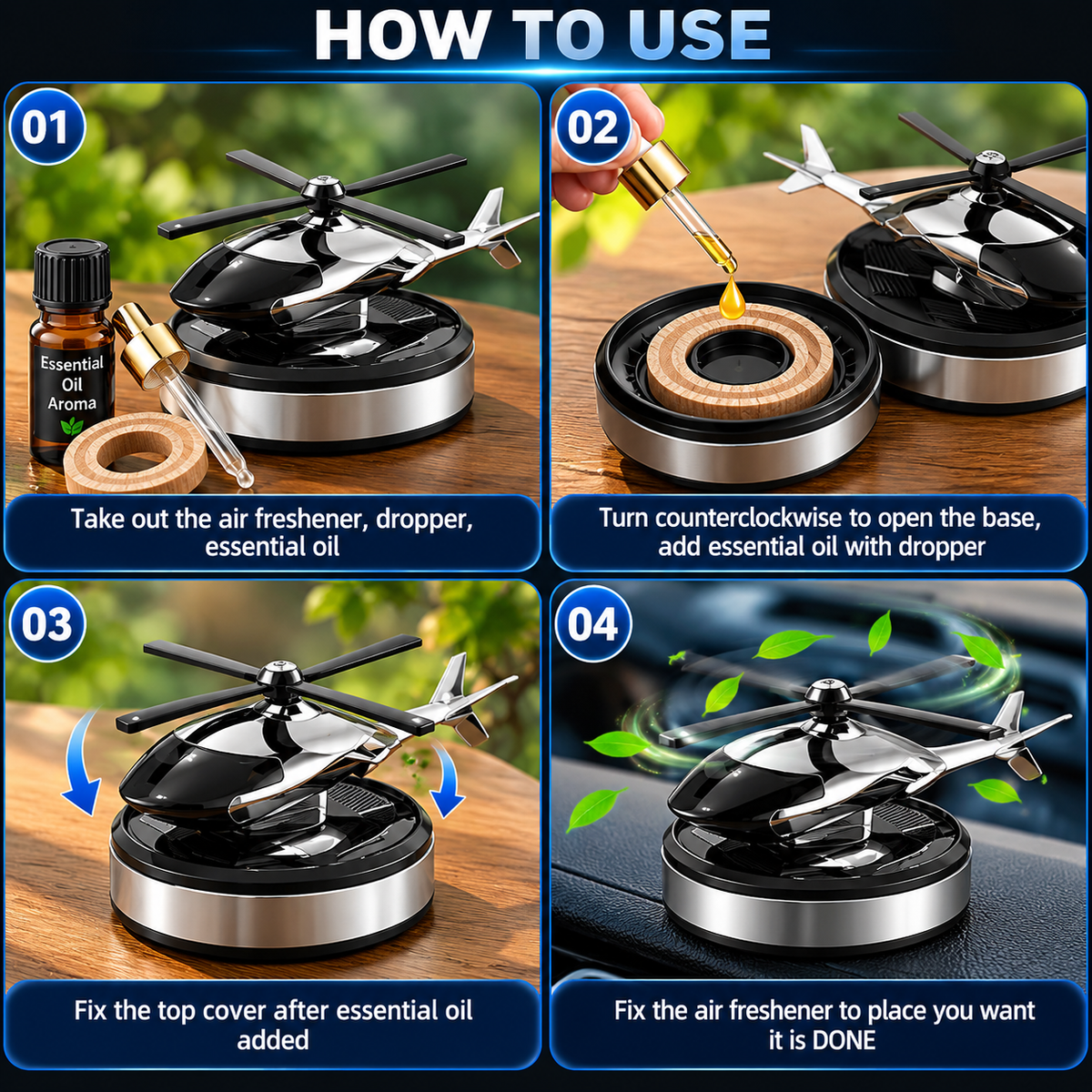 HOW TO USE

01

Essential
Oil
Aroma

Take out the air freshener, dropper, essential oil

02

Turn counterclockwise to open the base, add essential oil with dropper

03

Fix the top cover after essential oil added

04

Fix the air freshener to place you want it is DONE